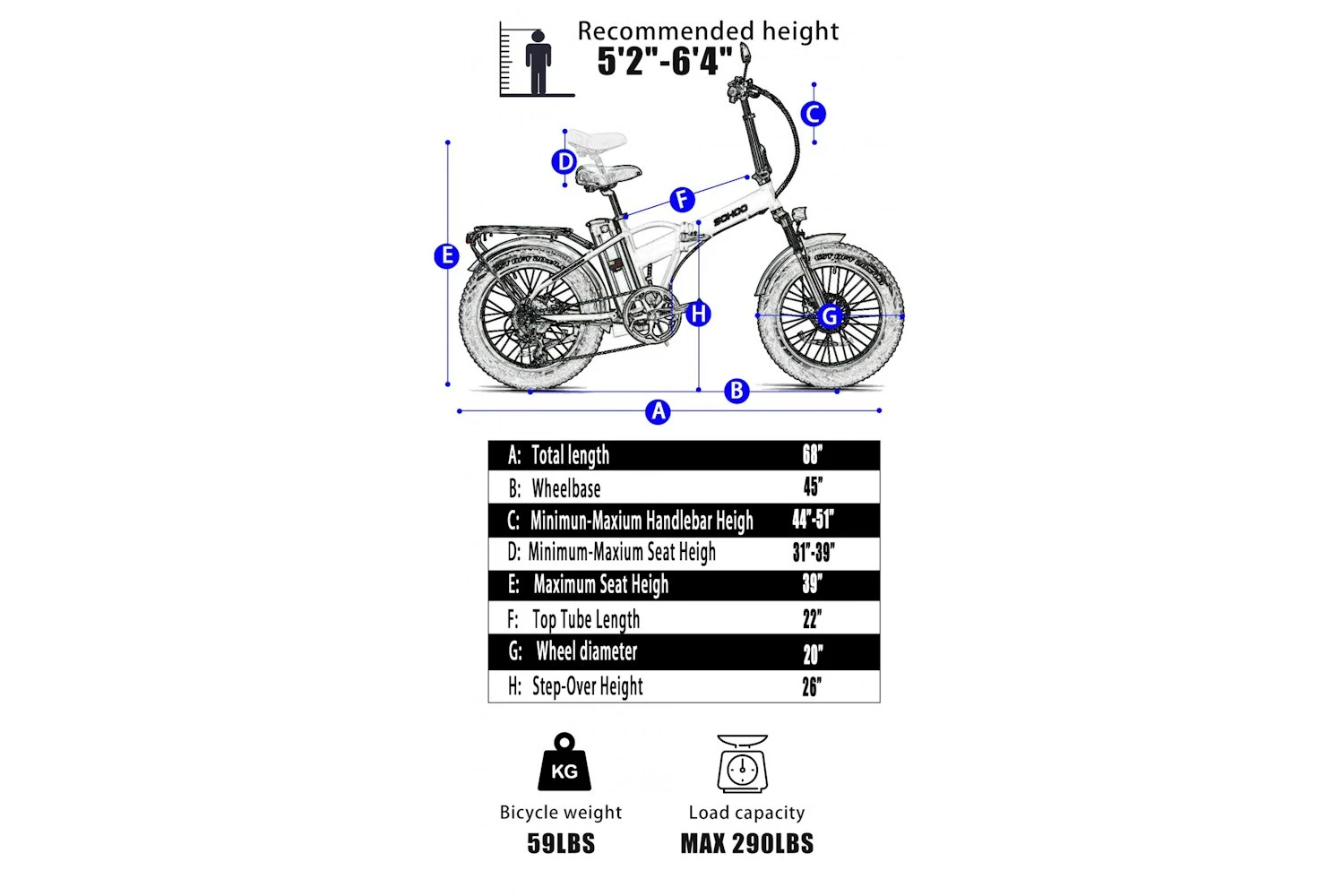 Recommended height
5'2"-6'4"

C

D

F

SOHOO

E

H

G

B

A

| A: Total length | 68" |
|---|---|
| B: Wheelbase | 45" |
| C: Minimun-Maxium Handlebar Heigh | 44"-51" |
| D: Minimum-Maxium Seat Heigh | 31"-39" |
| E: Maximum Seat Heigh | 39" |
| F: Top Tube Length | 22" |
| G: Wheel diameter | 20" |
| H: Step-Over Height | 26" |

KG

Bicycle weight
59LBS

Load capacity
MAX 290LBS